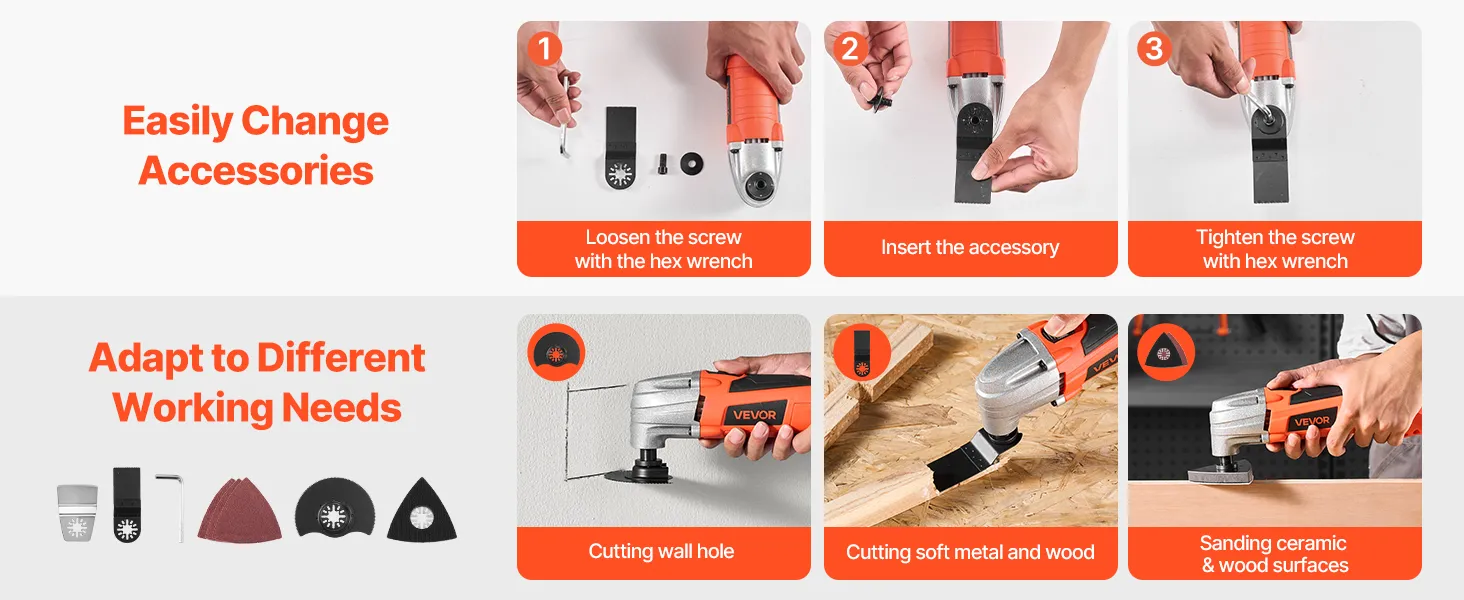 Easily Change Accessories

1
Loosen the screw with the hex wrench

2
Insert the accessory

3
Tighten the screw with hex wrench

Adapt to Different Working Needs

VEVOR
Cutting wall hole

VEVOR
Cutting soft metal and wood

VEVOR
Sanding ceramic & wood surfaces