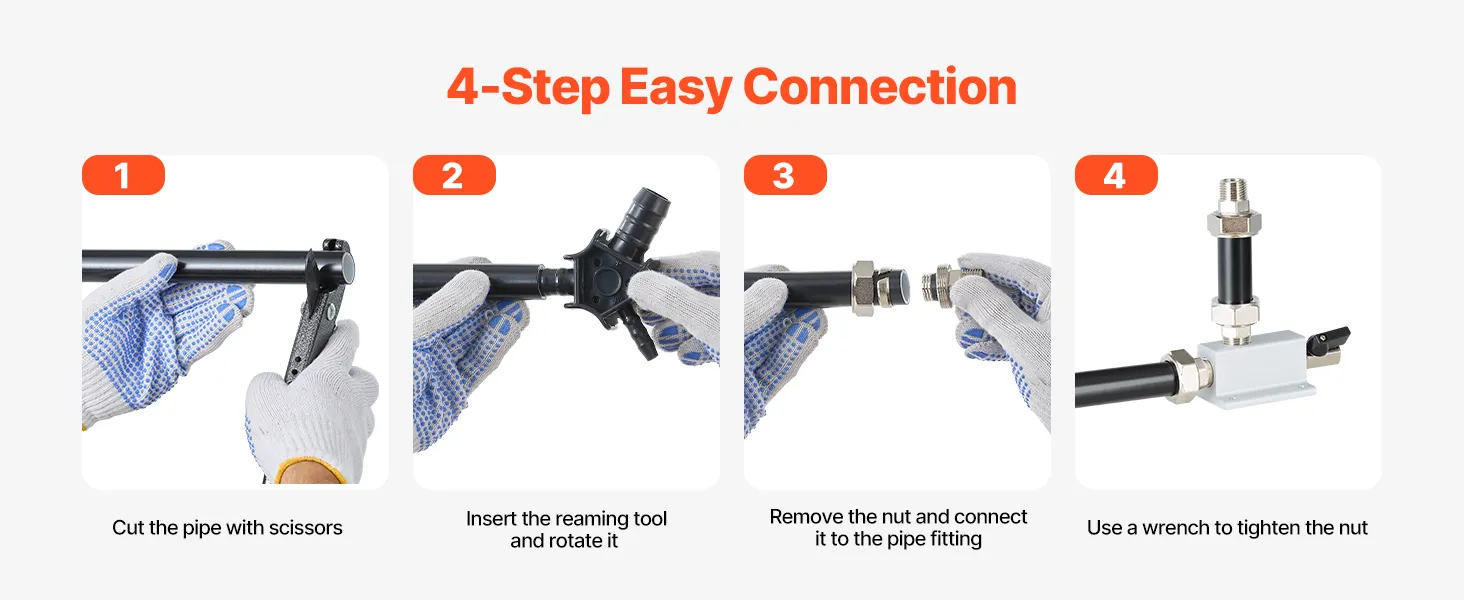 4-Step Easy Connection

1

Cut the pipe with scissors

2

Insert the reaming tool and rotate it

3

Remove the nut and connect it to the pipe fitting

4

Use a wrench to tighten the nut