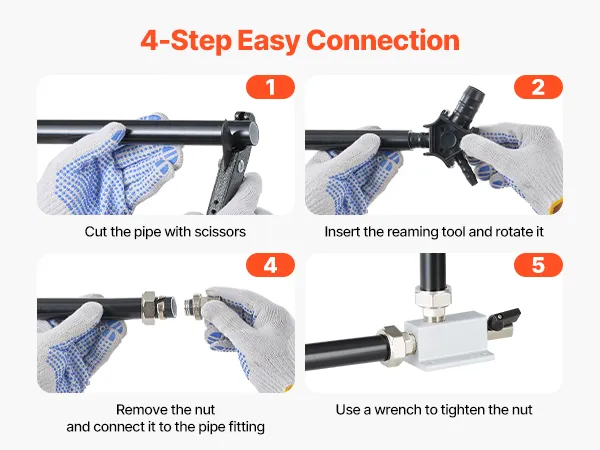 4-Step Easy Connection

1

Cut the pipe with scissors

2

Insert the reaming tool and rotate it

4

Remove the nut and connect it to the pipe fitting

5

Use a wrench to tighten the nut