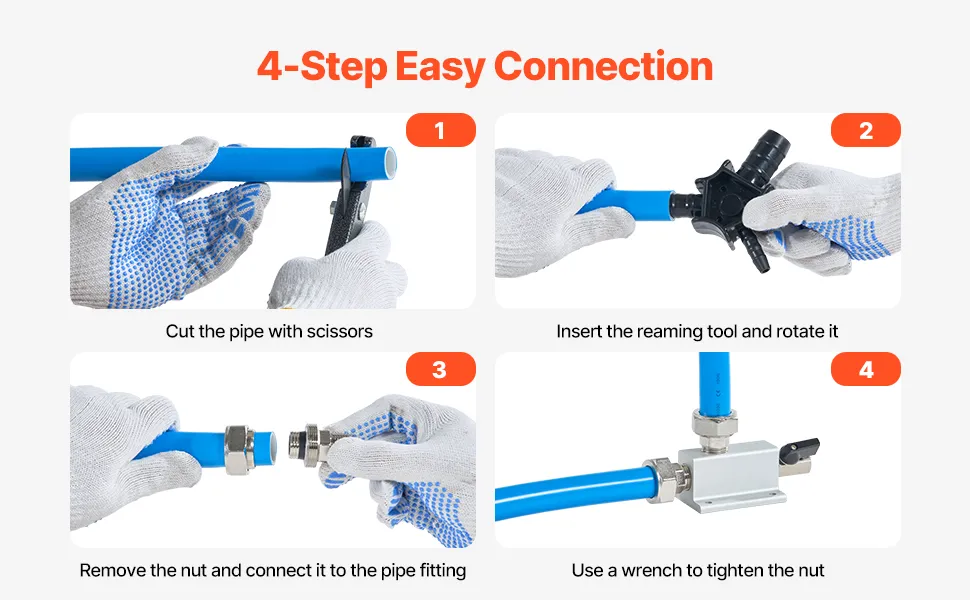 4-Step Easy Connection

1

Cut the pipe with scissors

2

Insert the reaming tool and rotate it

3

Remove the nut and connect it to the pipe fitting

4

Use a wrench to tighten the nut