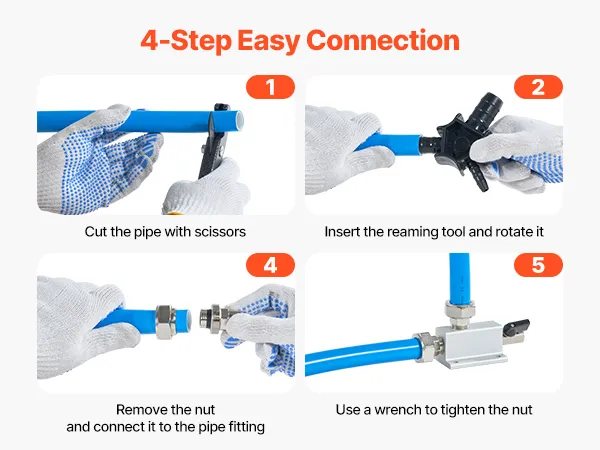 4-Step Easy Connection

1

Cut the pipe with scissors

2

Insert the reaming tool and rotate it

4

Remove the nut and connect it to the pipe fitting

5

Use a wrench to tighten the nut