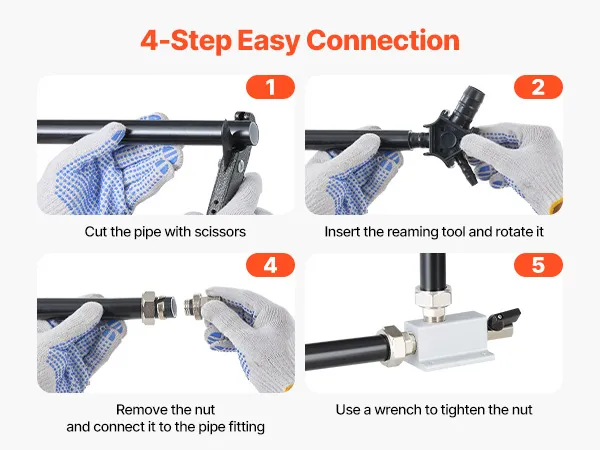 4-Step Easy Connection

1

Cut the pipe with scissors

2

Insert the reaming tool and rotate it

4

Remove the nut and connect it to the pipe fitting

5

Use a wrench to tighten the nut