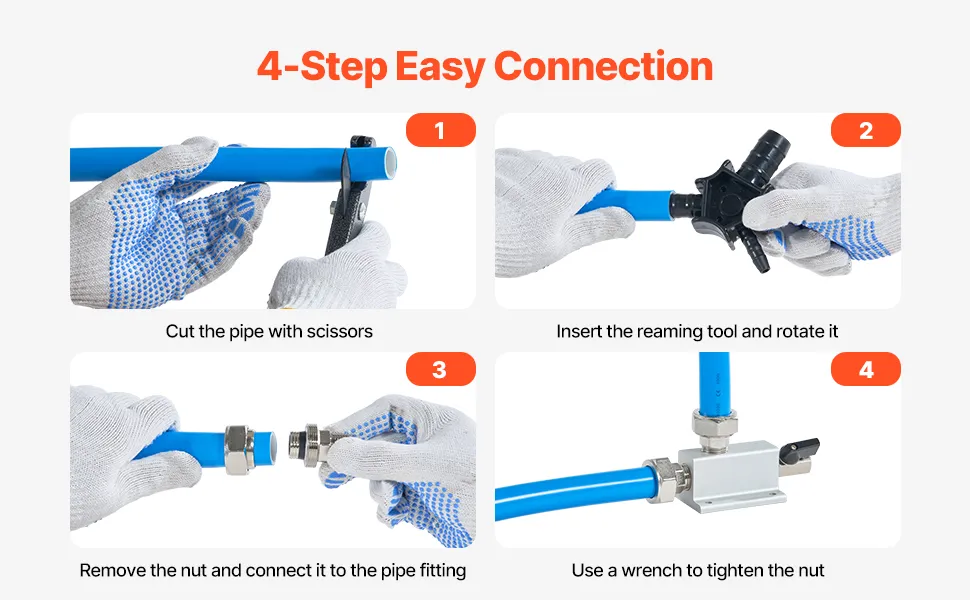 4-Step Easy Connection

1

Cut the pipe with scissors

2

Insert the reaming tool and rotate it

3

Remove the nut and connect it to the pipe fitting

4

Use a wrench to tighten the nut