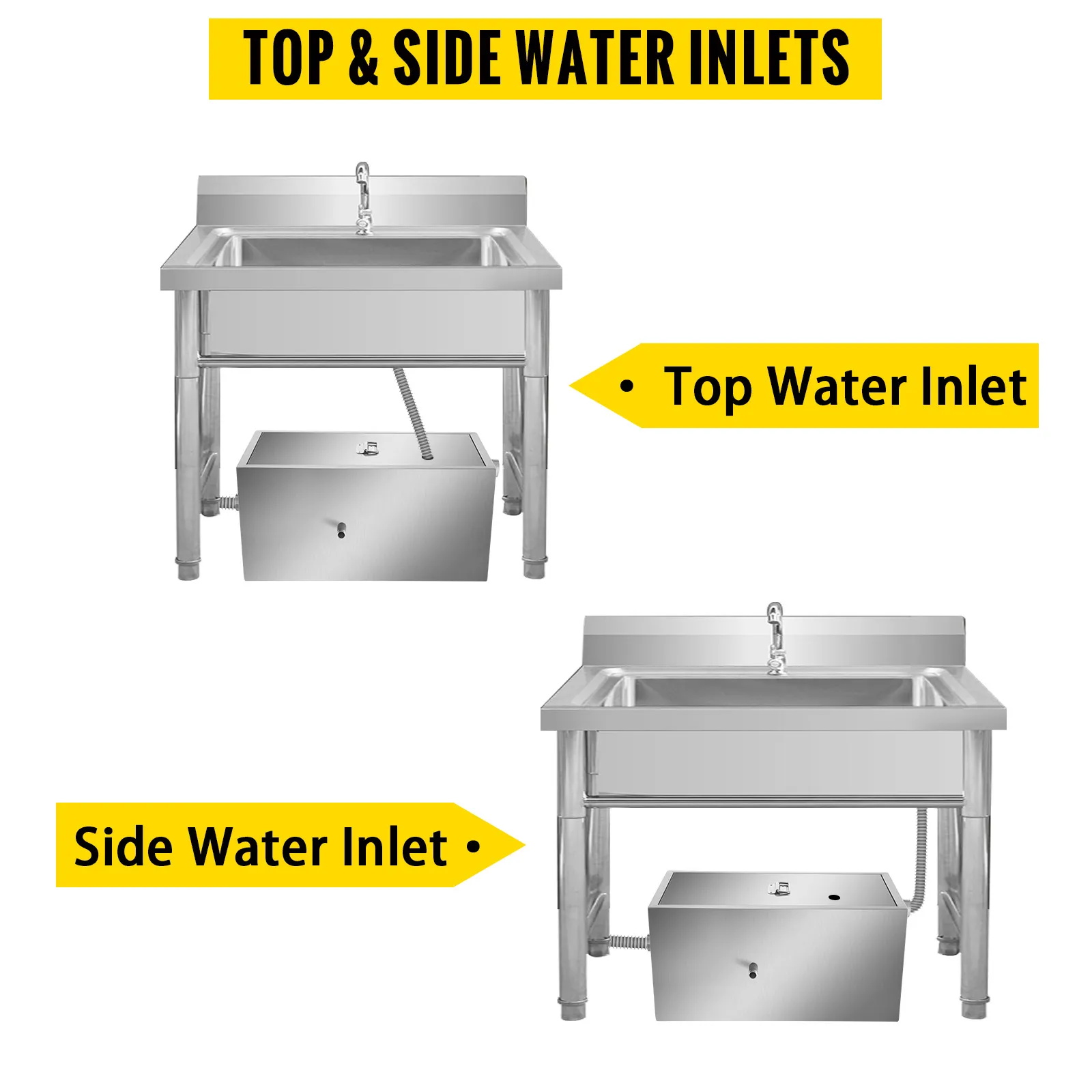 TOP & SIDE WATER INLETS

• Top Water Inlet

Side Water Inlet •