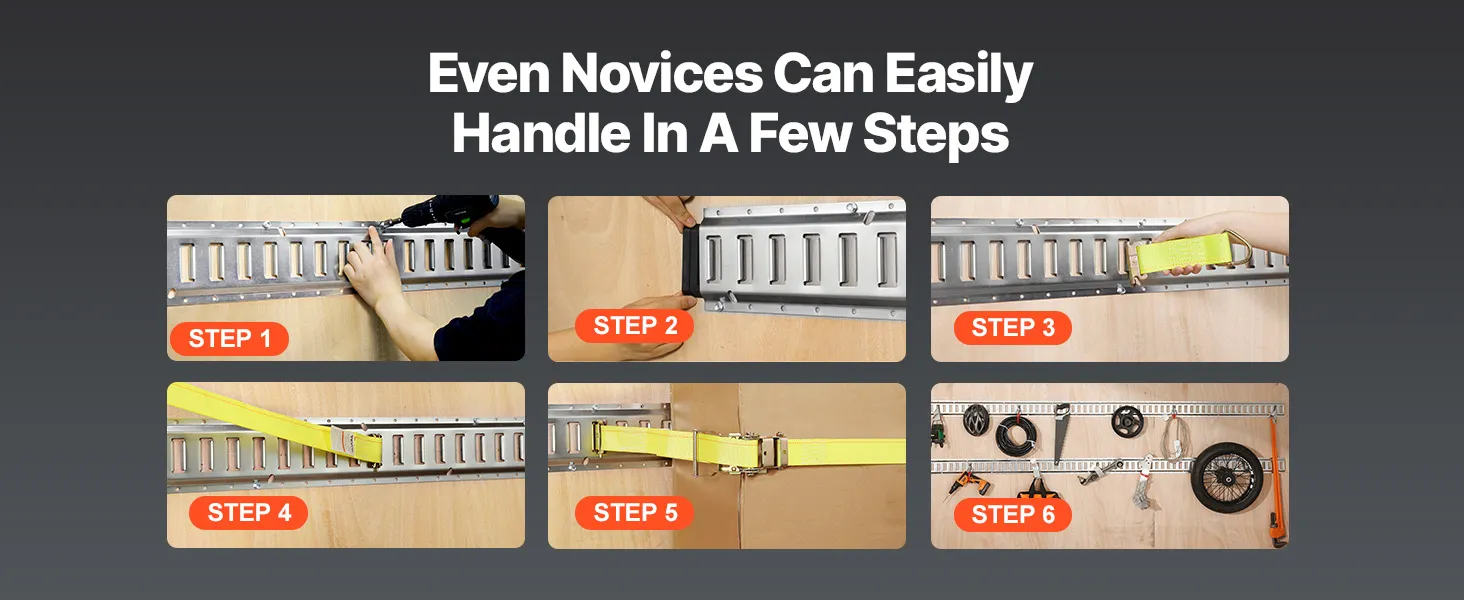 Even Novices Can Easily Handle In A Few Steps

STEP 1

STEP 2

STEP 3

STEP 4

STEP 5

STEP 6