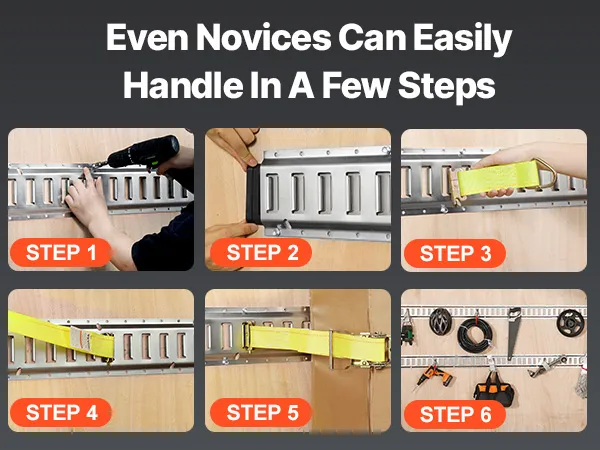 Even Novices Can Easily Handle In A Few Steps

STEP 1

STEP 2

STEP 3

STEP 4

STEP 5

STEP 6