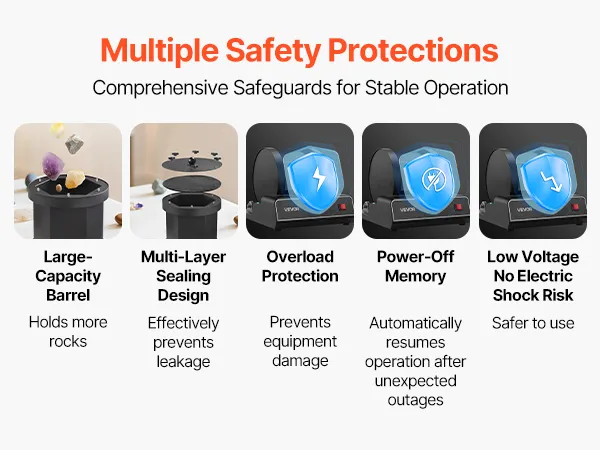 Multiple Safety Protections

Comprehensive Safeguards for Stable Operation

VEVOR

VEVOR

VEVOR

Large-Capacity Barrel

Holds more rocks

Multi-Layer Sealing Design

Effectively prevents leakage

Overload Protection

Prevents equipment damage

Power-Off Memory

Automatically resumes operation after unexpected outages

Low Voltage No Electric Shock Risk

Safer to use