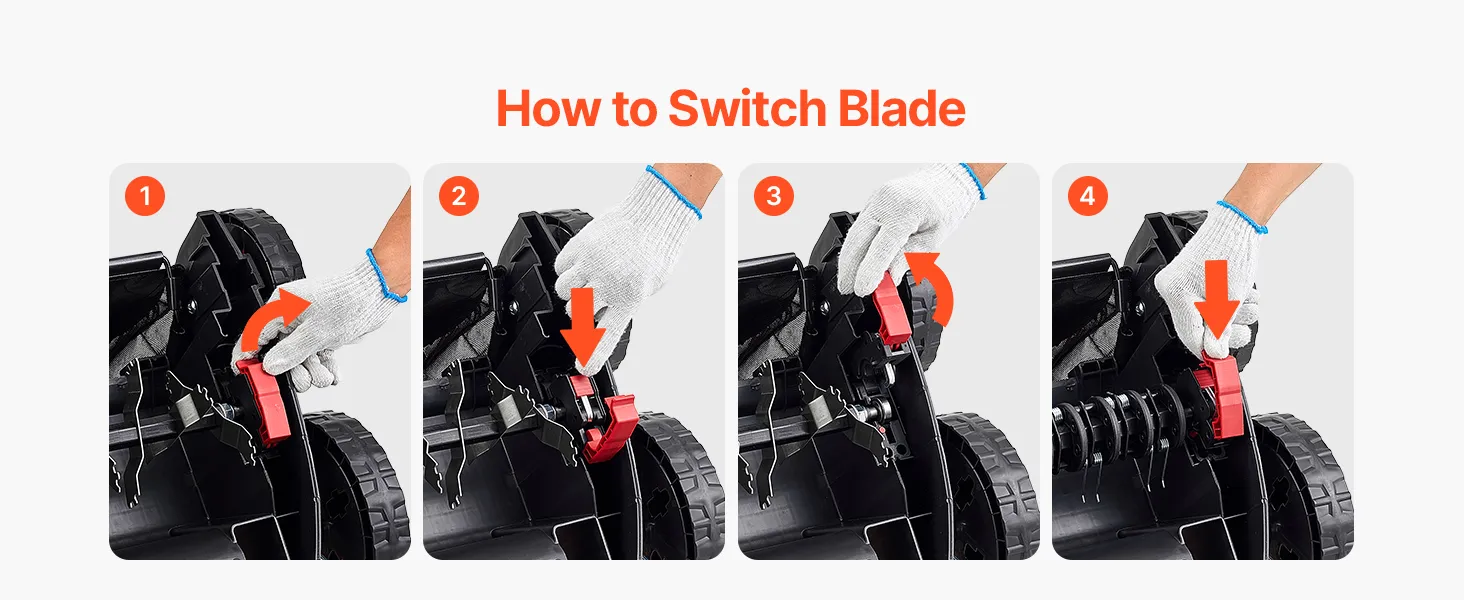 How to Switch Blade

1

2

3

4