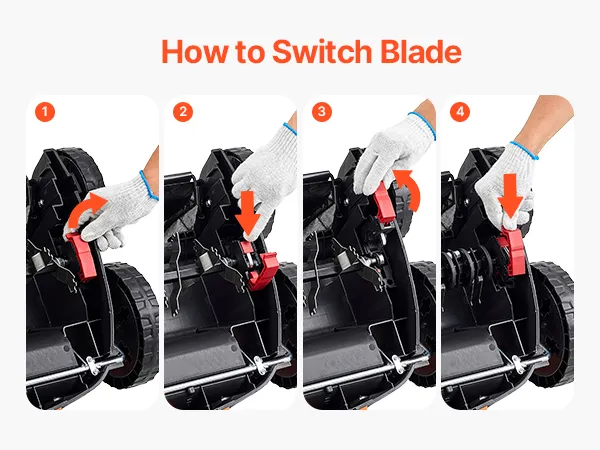 How to Switch Blade

1

2

3

4