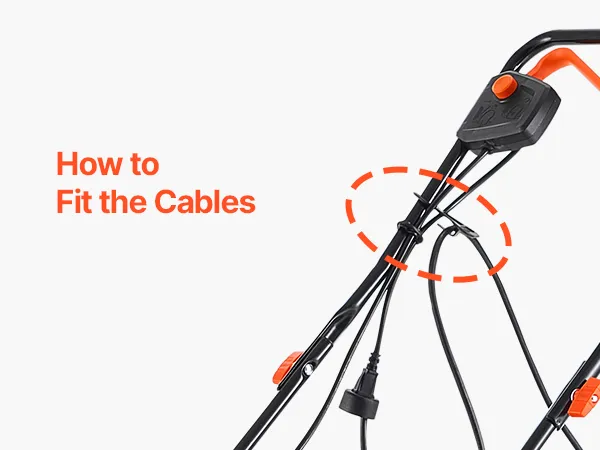 How to
Fit the Cables