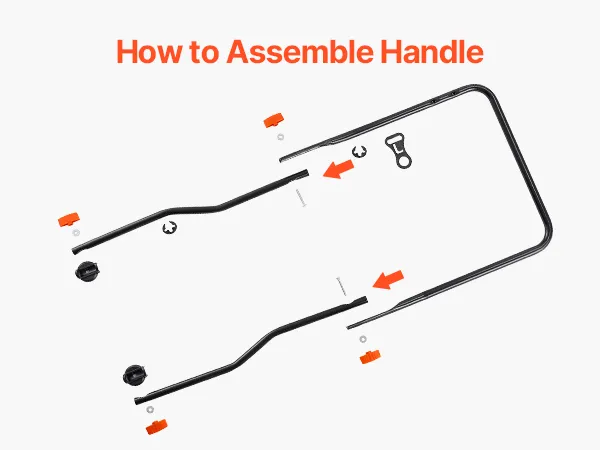 How to Assemble Handle