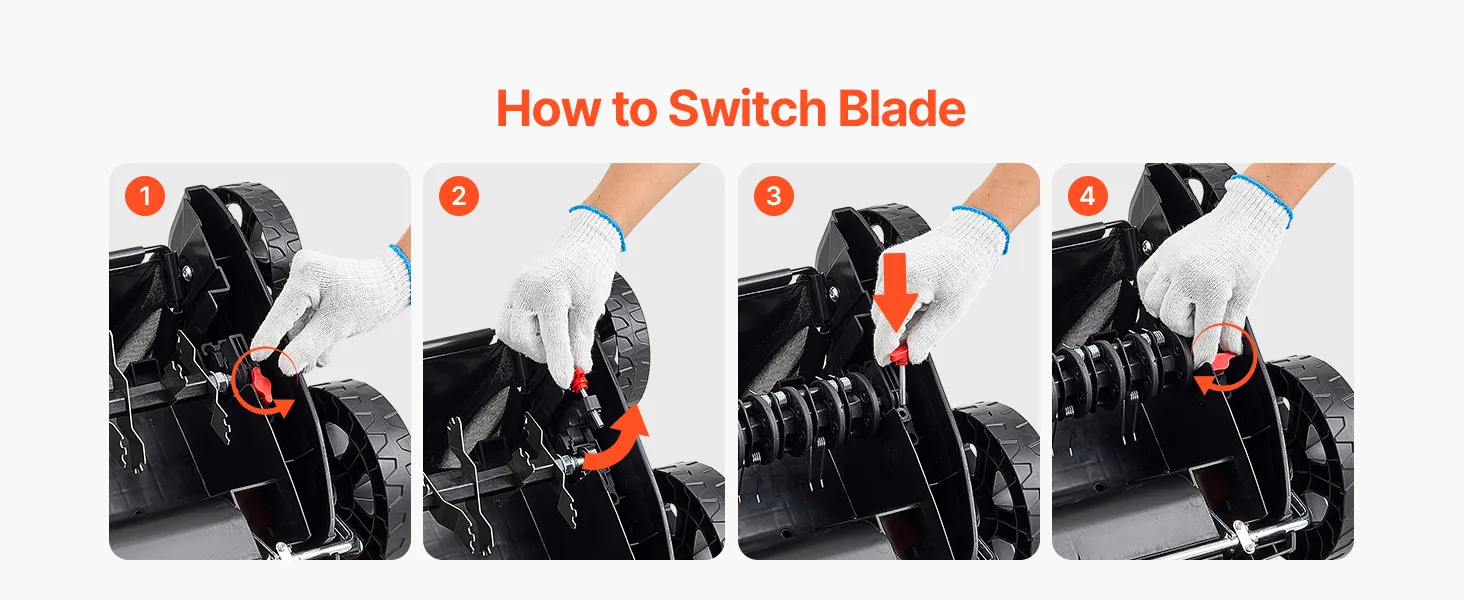 How to Switch Blade

1

2

3

4