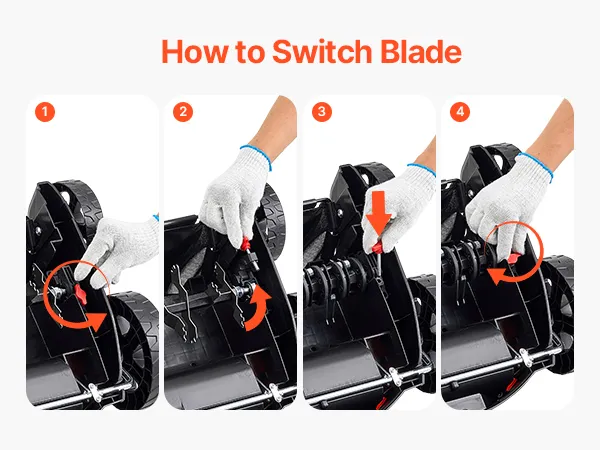 How to Switch Blade

1

2

3

4