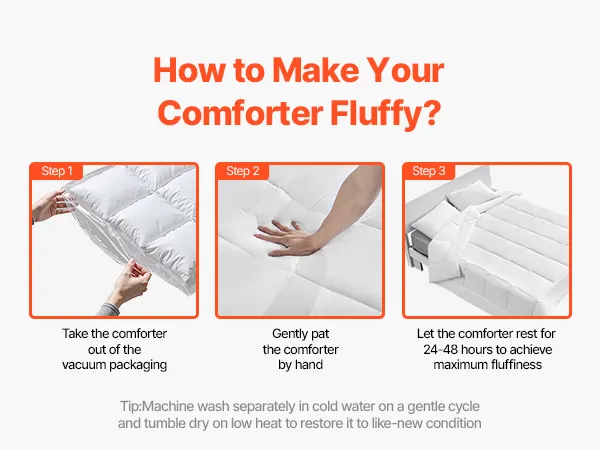 How to Make Your Comforter Fluffy?

Step 1

Take the comforter out of the vacuum packaging

Step 2

Gently pat the comforter by hand

Step 3

Let the comforter rest for 24-48 hours to achieve maximum fluffiness

Tip:Machine wash separately in cold water on a gentle cycle and tumble dry on low heat to restore it to like-new condition