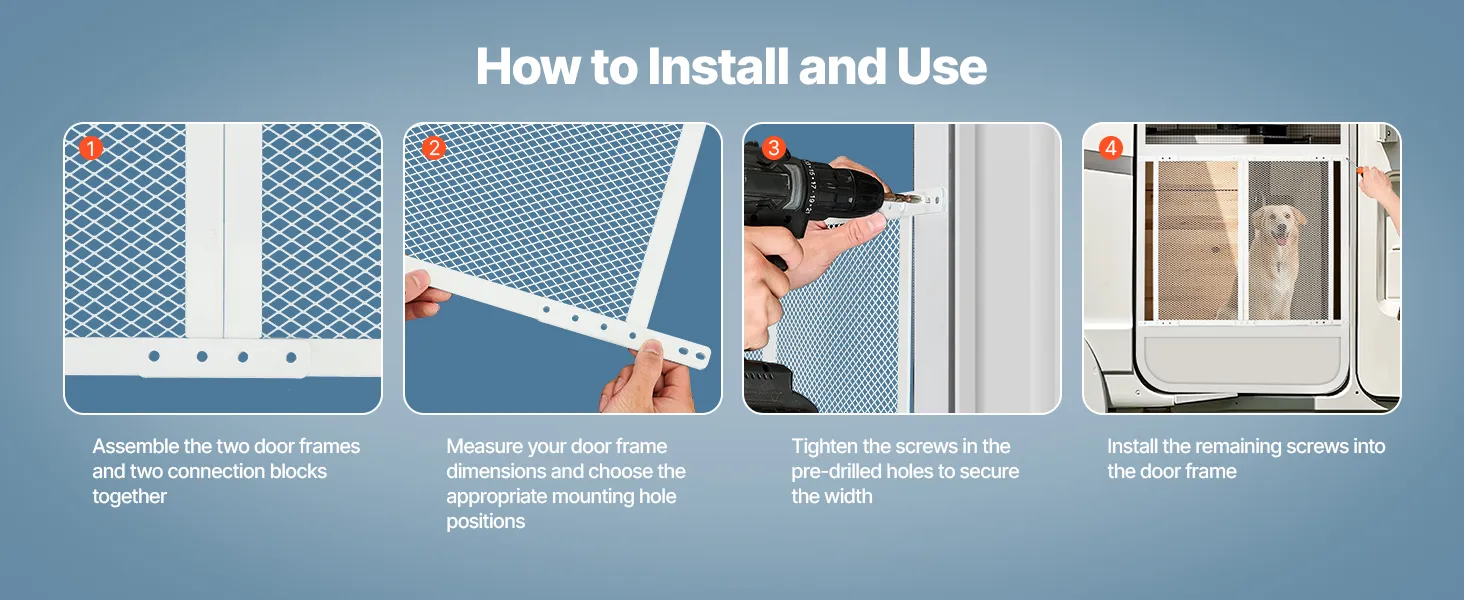 How to Install and Use

1

Assemble the two door frames and two connection blocks together

2

Measure your door frame dimensions and choose the appropriate mounting hole positions

3

Tighten the screws in the pre-drilled holes to secure the width

4

Install the remaining screws into the door frame