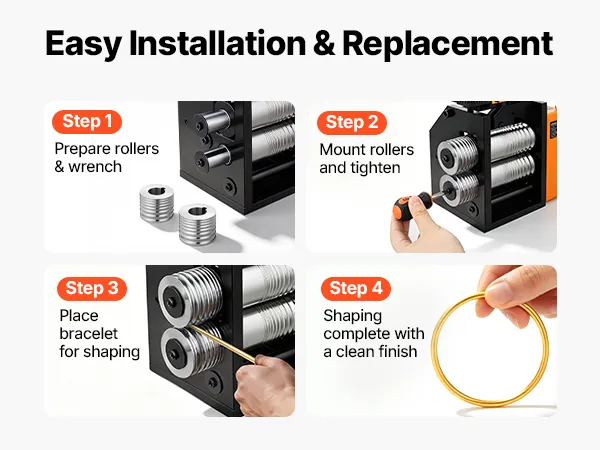 Easy Installation & Replacement

Step 1
Prepare rollers & wrench

Step 2
Mount rollers and tighten

Step 3
Place bracelet for shaping

Step 4
Shaping complete with a clean finish