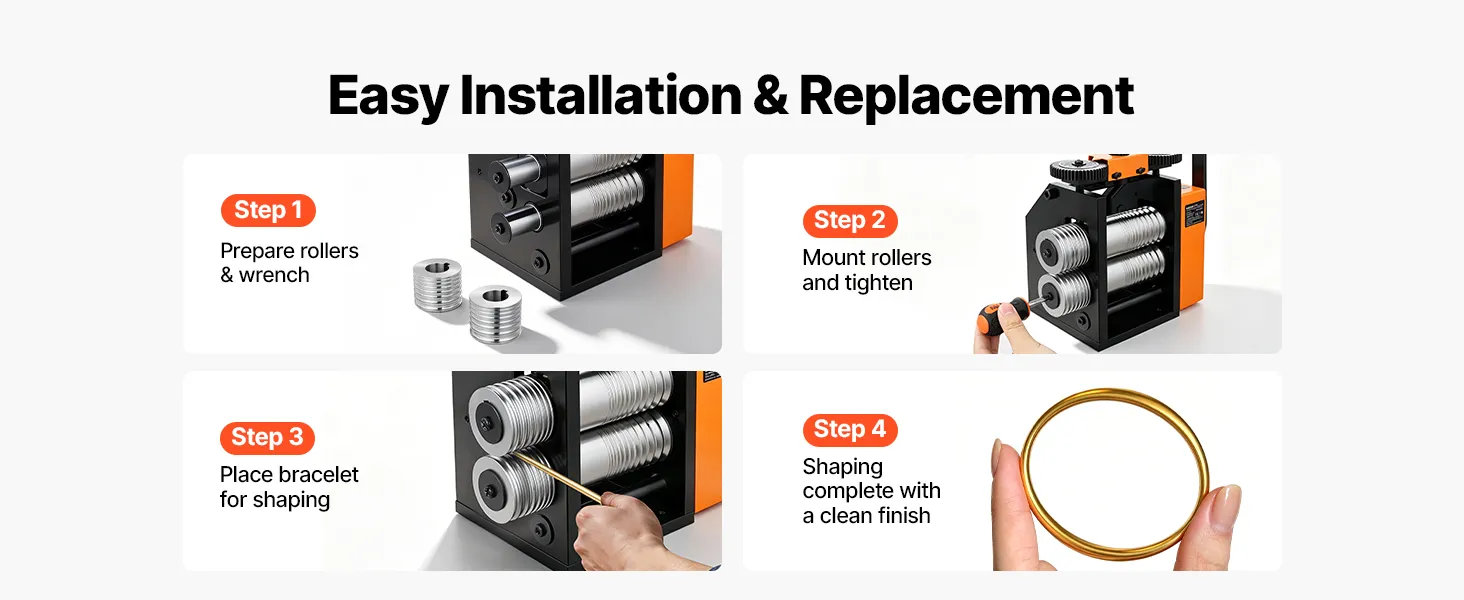 Easy Installation & Replacement

Step 1
Prepare rollers & wrench

Step 2
Mount rollers and tighten

Step 3
Place bracelet for shaping

Step 4
Shaping complete with a clean finish