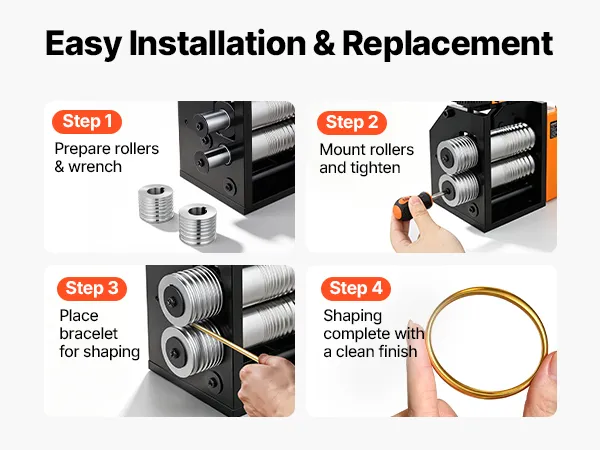 Easy Installation & Replacement

Step 1
Prepare rollers & wrench

Step 2
Mount rollers and tighten

Step 3
Place bracelet for shaping

Step 4
Shaping complete with a clean finish