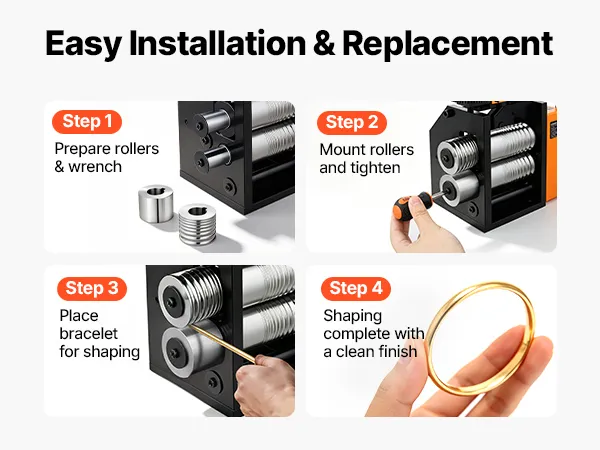 Easy Installation & Replacement

Step 1
Prepare rollers & wrench

Step 2
Mount rollers and tighten

Step 3
Place bracelet for shaping

Step 4
Shaping complete with a clean finish