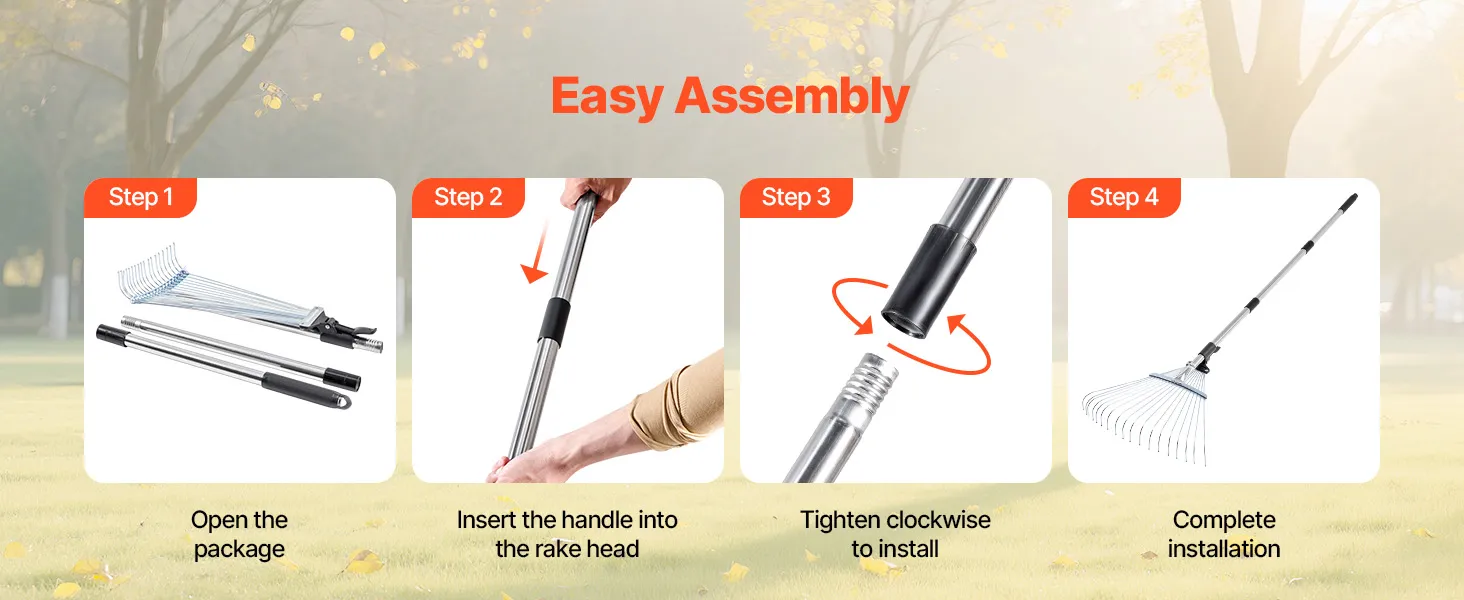 Easy Assembly

Step 1
Open the package

Step 2
Insert the handle into the rake head

Step 3
Tighten clockwise to install

Step 4
Complete installation