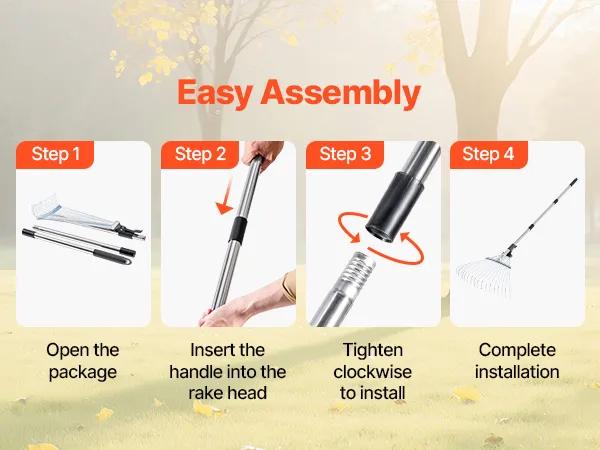 Easy Assembly

Step 1

Open the package

Step 2

Insert the handle into the rake head

Step 3

Tighten clockwise to install

Step 4

Complete installation