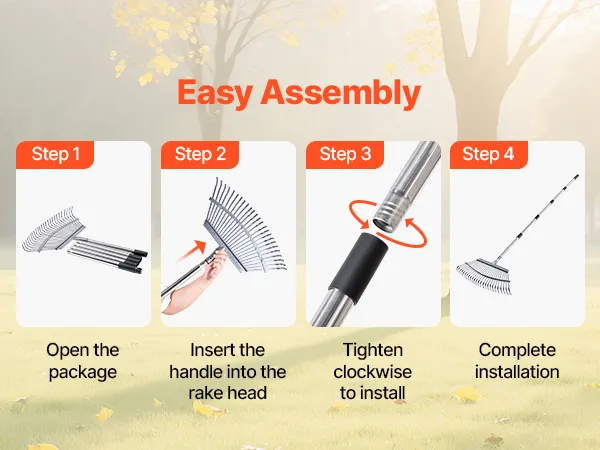 Easy Assembly

Step 1

Open the package

Step 2

Insert the handle into the rake head

Step 3

Tighten clockwise to install

Step 4

Complete installation