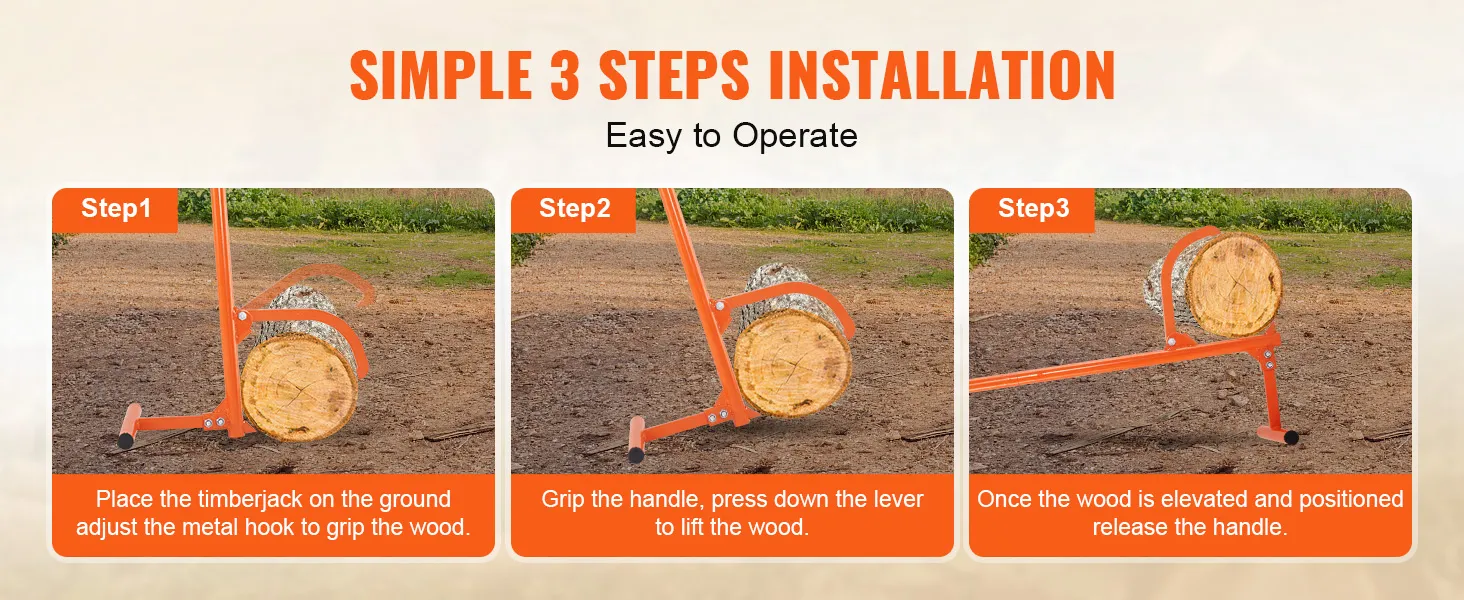 SIMPLE 3 STEPS INSTALLATION

Easy to Operate

Step1

Place the timberjack on the ground adjust the metal hook to grip the wood.

Step2

Grip the handle, press down the lever to lift the wood.

Step3

Once the wood is elevated and positioned release the handle.