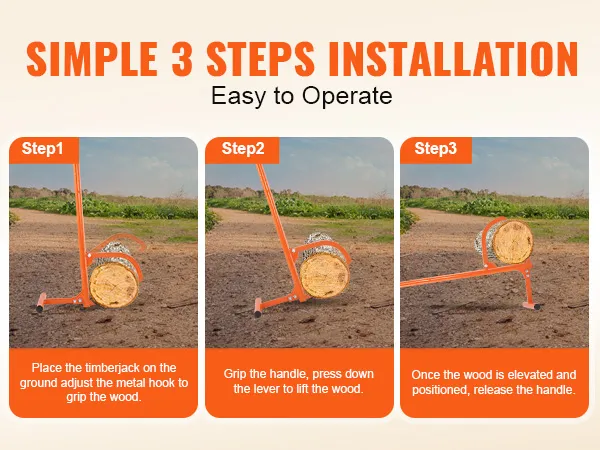 SIMPLE 3 STEPS INSTALLATION
Easy to Operate

Step1

Place the timberjack on the ground adjust the metal hook to grip the wood.

Step2

Grip the handle, press down the lever to lift the wood.

Step3

Once the wood is elevated and positioned, release the handle.