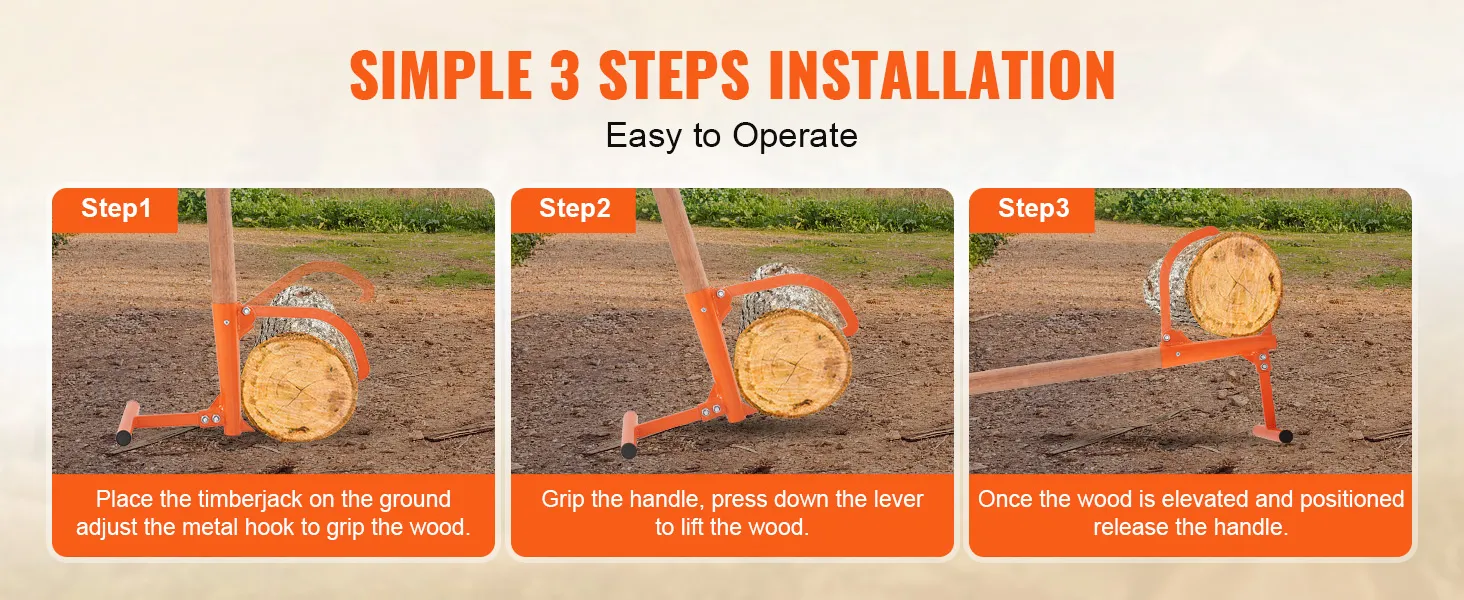 SIMPLE 3 STEPS INSTALLATION

Easy to Operate

Step1

Place the timberjack on the ground adjust the metal hook to grip the wood.

Step2

Grip the handle, press down the lever to lift the wood.

Step3

Once the wood is elevated and positioned release the handle.