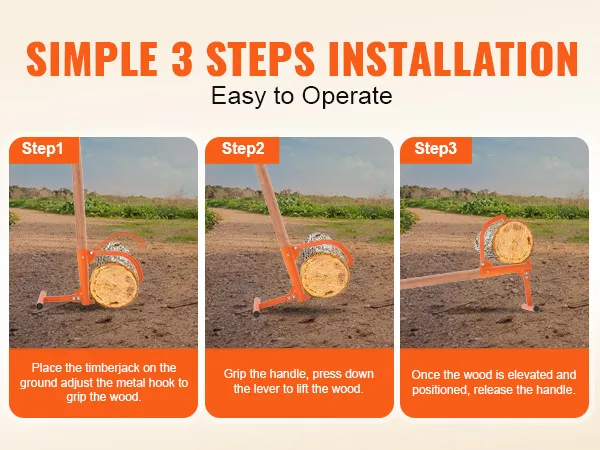 SIMPLE 3 STEPS INSTALLATION
Easy to Operate

Step1
Place the timberjack on the ground adjust the metal hook to grip the wood.

Step2
Grip the handle, press down the lever to lift the wood.

Step3
Once the wood is elevated and positioned, release the handle.