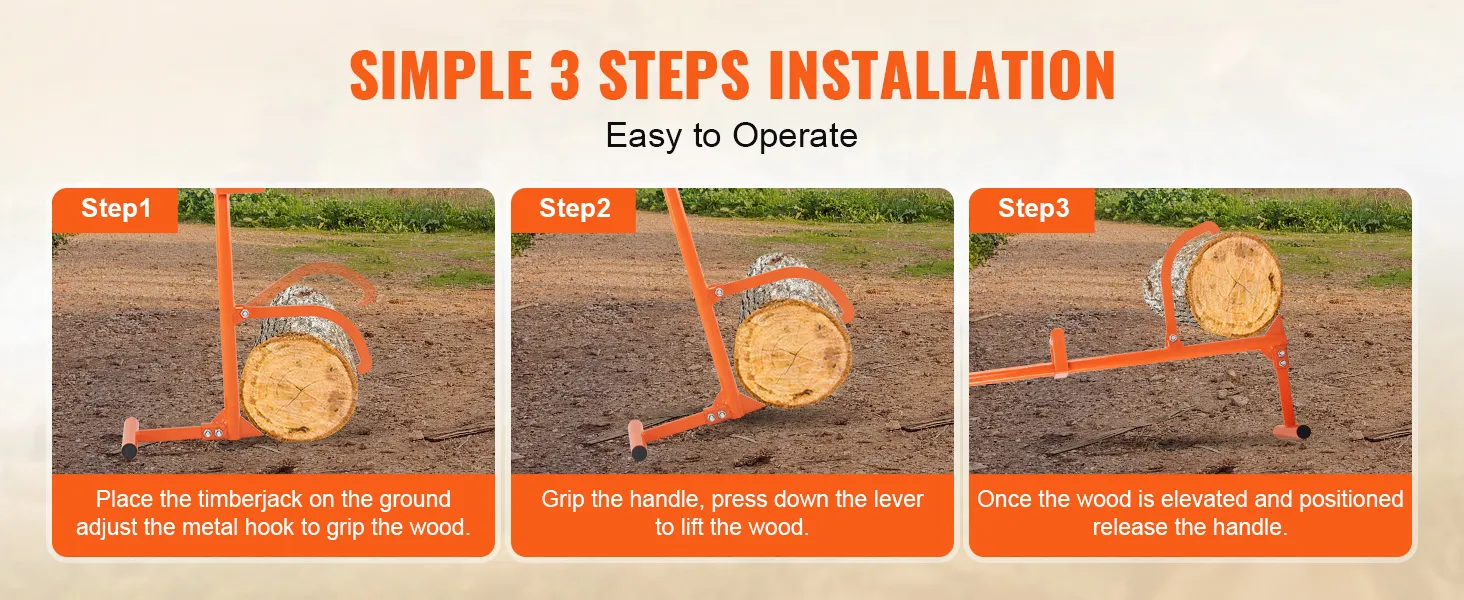 SIMPLE 3 STEPS INSTALLATION

Easy to Operate

Step1

Place the timberjack on the ground adjust the metal hook to grip the wood.

Step2

Grip the handle, press down the lever to lift the wood.

Step3

Once the wood is elevated and positioned release the handle.