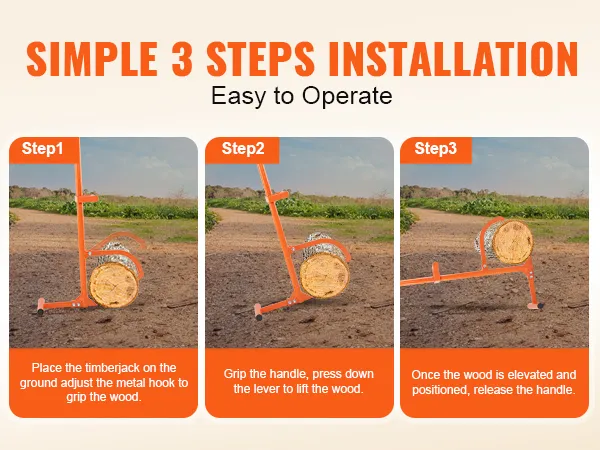 SIMPLE 3 STEPS INSTALLATION
Easy to Operate

Step1

Place the timberjack on the ground adjust the metal hook to grip the wood.

Step2

Grip the handle, press down the lever to lift the wood.

Step3

Once the wood is elevated and positioned, release the handle.