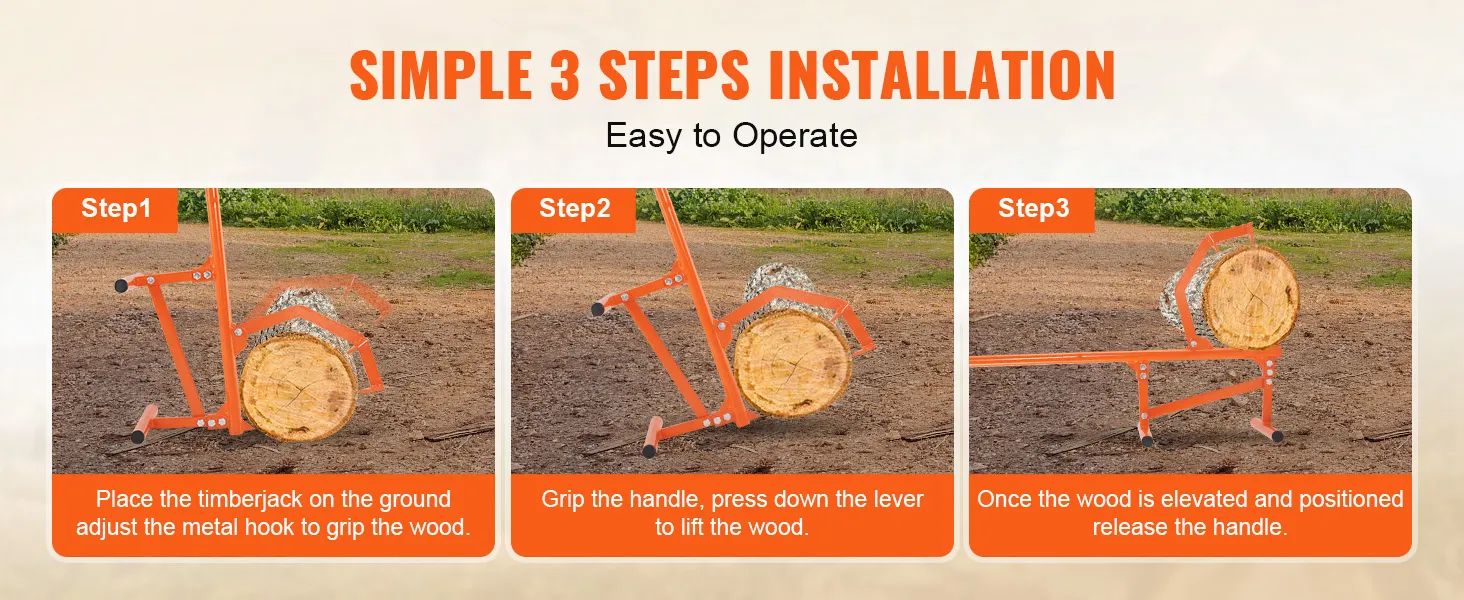 SIMPLE 3 STEPS INSTALLATION

Easy to Operate

Step1

Place the timberjack on the ground adjust the metal hook to grip the wood.

Step2

Grip the handle, press down the lever to lift the wood.

Step3

Once the wood is elevated and positioned release the handle.