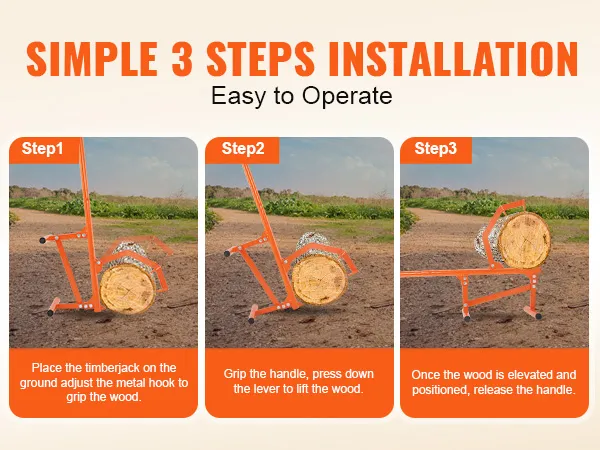 SIMPLE 3 STEPS INSTALLATION

Easy to Operate

Step1

Place the timberjack on the ground adjust the metal hook to grip the wood.

Step2

Grip the handle, press down the lever to lift the wood.

Step3

Once the wood is elevated and positioned, release the handle.