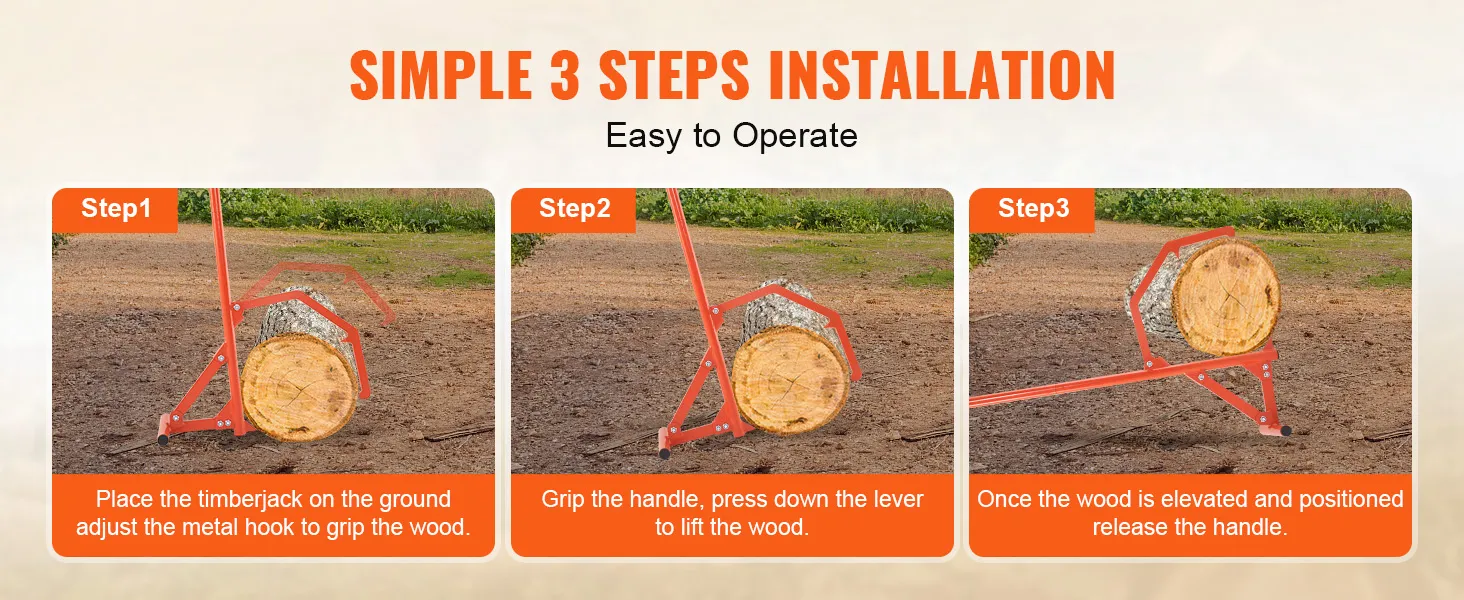 SIMPLE 3 STEPS INSTALLATION

Easy to Operate

Step1

Place the timberjack on the ground adjust the metal hook to grip the wood.

Step2

Grip the handle, press down the lever to lift the wood.

Step3

Once the wood is elevated and positioned release the handle.