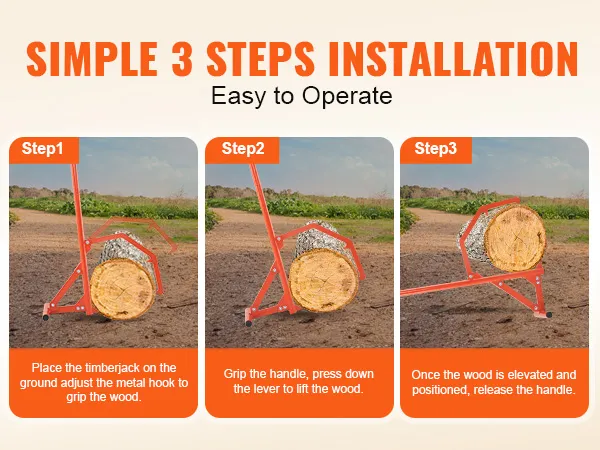 SIMPLE 3 STEPS INSTALLATION
Easy to Operate

Step1
Place the timberjack on the ground adjust the metal hook to grip the wood.

Step2
Grip the handle, press down the lever to lift the wood.

Step3
Once the wood is elevated and positioned, release the handle.