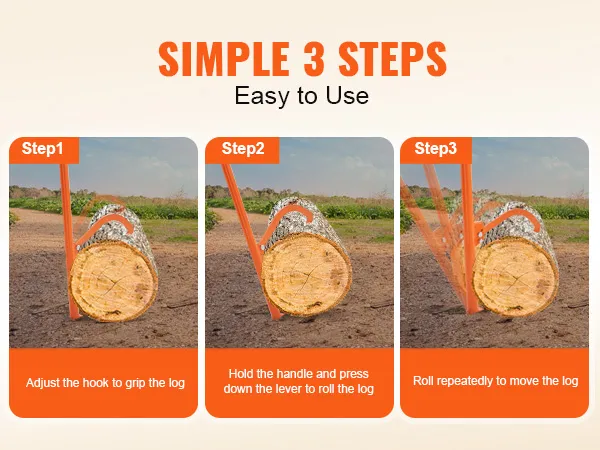 SIMPLE 3 STEPS
Easy to Use

Step1

Adjust the hook to grip the log

Step2

Hold the handle and press down the lever to roll the log

Step3

Roll repeatedly to move the log