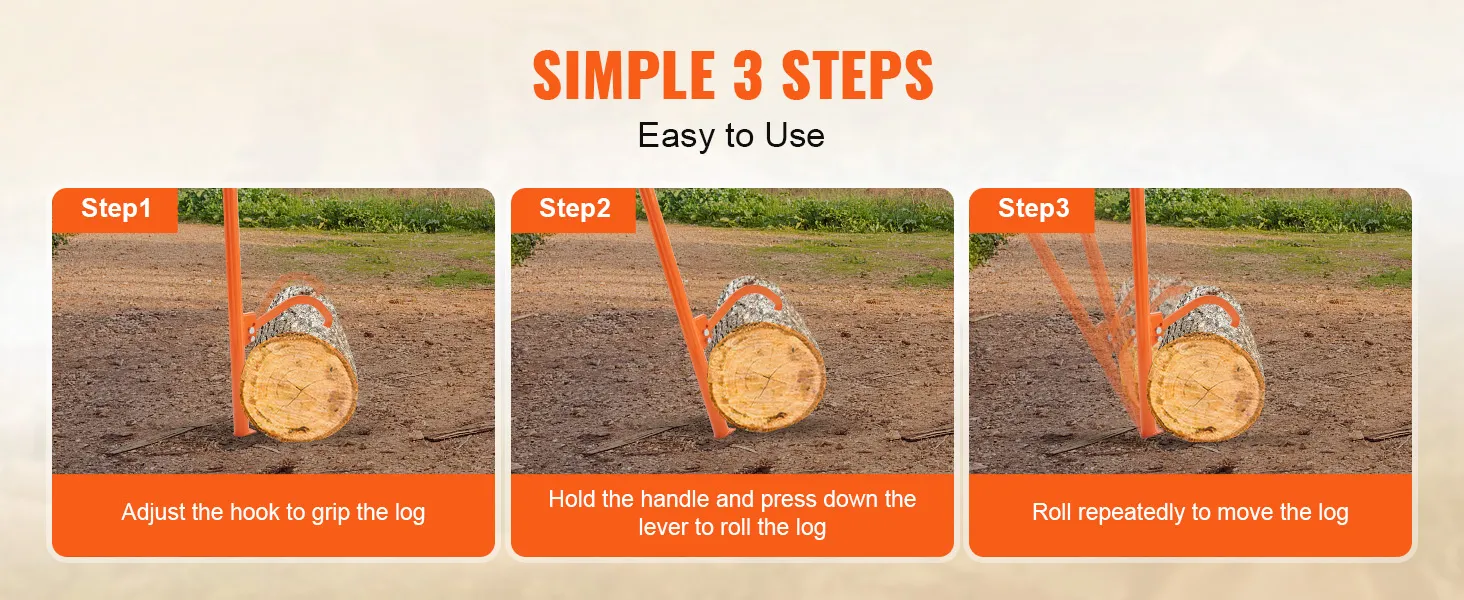 SIMPLE 3 STEPS

Easy to Use

Step1

Adjust the hook to grip the log

Step2

Hold the handle and press down the lever to roll the log

Step3

Roll repeatedly to move the log