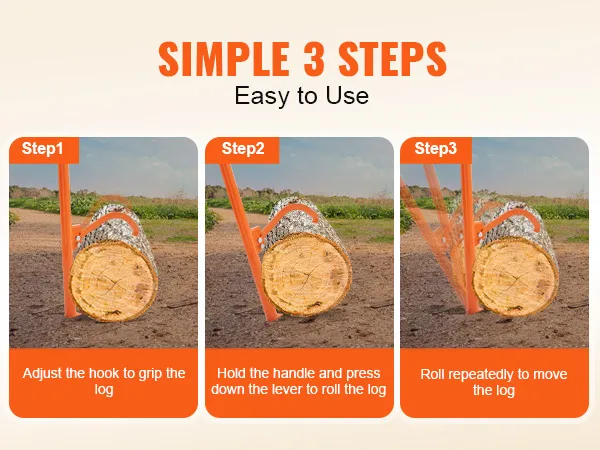 SIMPLE 3 STEPS
Easy to Use

Step1

Adjust the hook to grip the log

Step2

Hold the handle and press down the lever to roll the log

Step3

Roll repeatedly to move the log