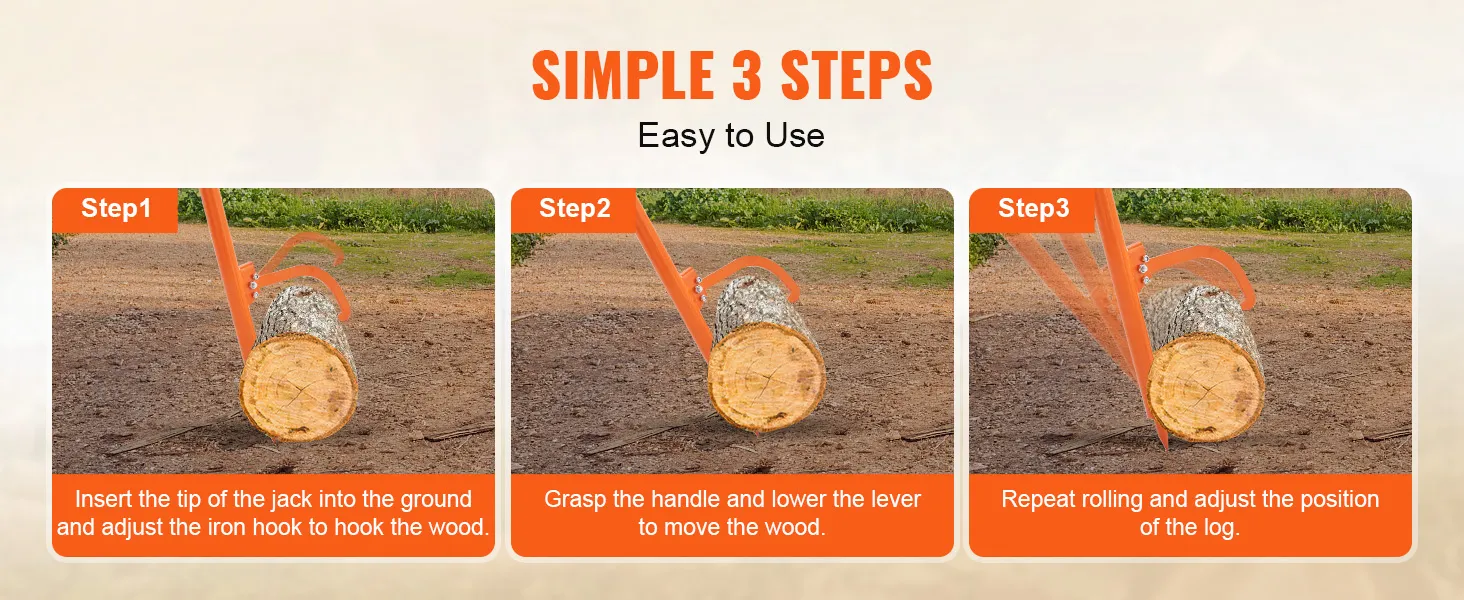 SIMPLE 3 STEPS

Easy to Use

Step1

Insert the tip of the jack into the ground and adjust the iron hook to hook the wood.

Step2

Grasp the handle and lower the lever to move the wood.

Step3

Repeat rolling and adjust the position of the log.