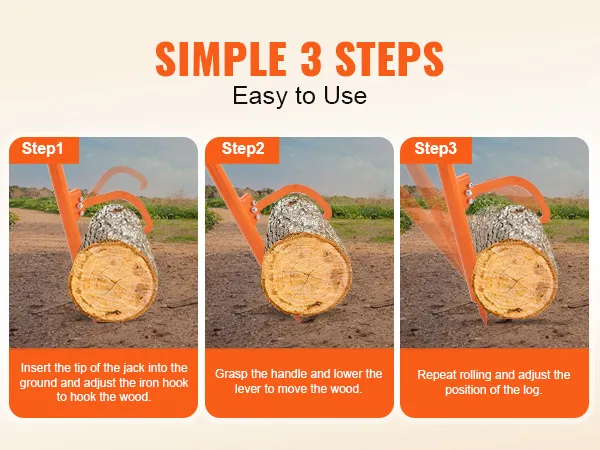 SIMPLE 3 STEPS
Easy to Use

Step1

Insert the tip of the jack into the ground and adjust the iron hook to hook the wood.

Step2

Grasp the handle and lower the lever to move the wood.

Step3

Repeat rolling and adjust the position of the log.