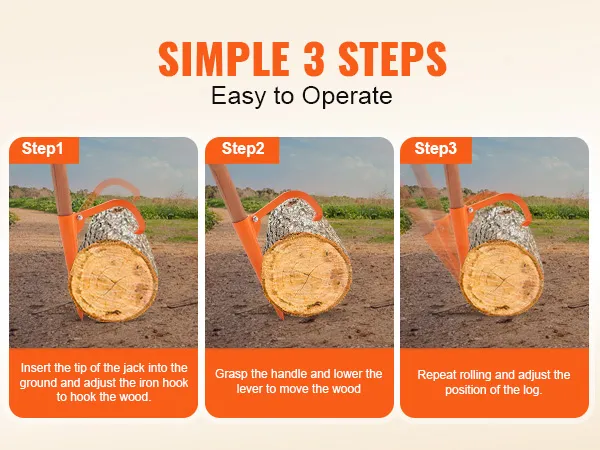 SIMPLE 3 STEPS
Easy to Operate

Step1

Insert the tip of the jack into the ground and adjust the iron hook to hook the wood.

Step2

Grasp the handle and lower the lever to move the wood

Step3

Repeat rolling and adjust the position of the log.