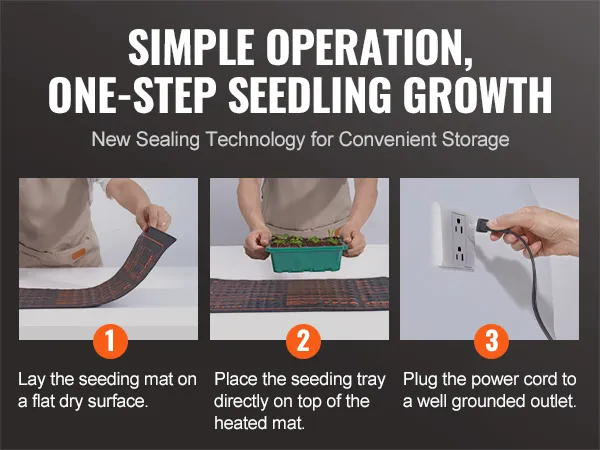 SIMPLE OPERATION, ONE-STEP SEEDLING GROWTH

New Sealing Technology for Convenient Storage

1

Lay the seeding mat on a flat dry surface.

2

Place the seeding tray directly on top of the heated mat.

3

Plug the power cord to a well grounded outlet.