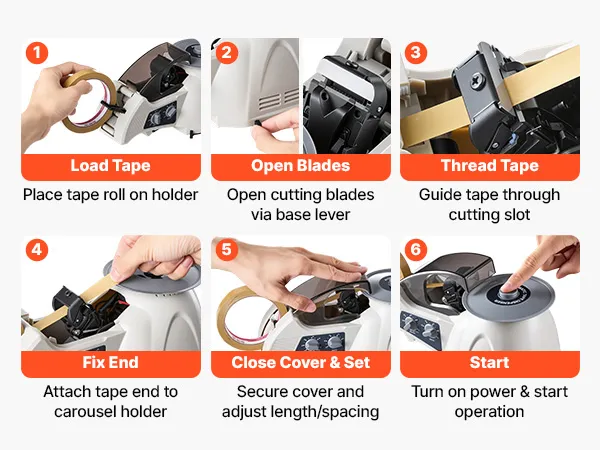 1

Load Tape

Place tape roll on holder

2

Open Blades

Open cutting blades via base lever

3

Thread Tape

Guide tape through cutting slot

4

Fix End

Attach tape end to carousel holder

5

Close Cover & Set

Secure cover and adjust length/spacing

6

Start

Turn on power & start operation