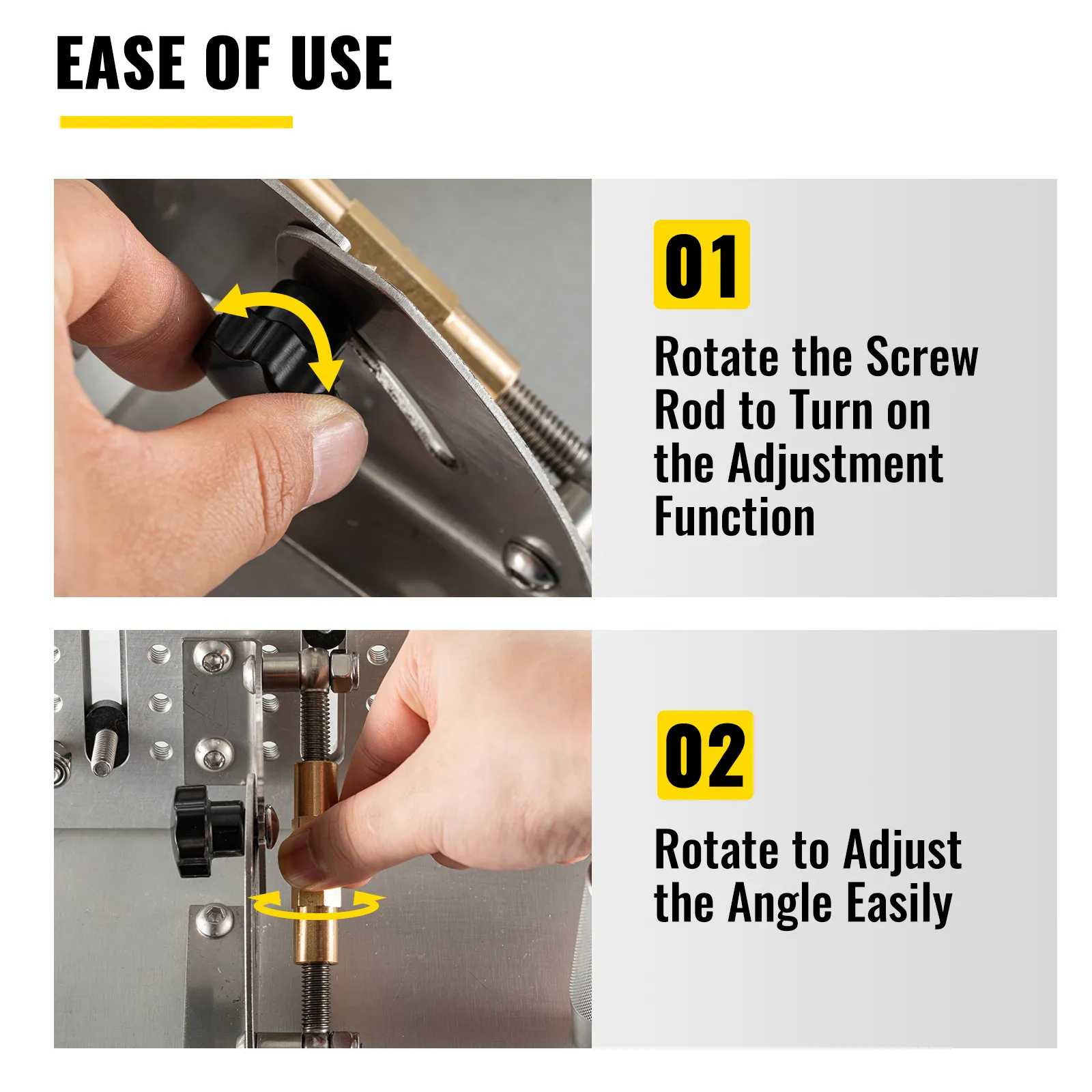 EASE OF USE

01

Rotate the Screw Rod to Turn on the Adjustment Function

02

Rotate to Adjust the Angle Easily