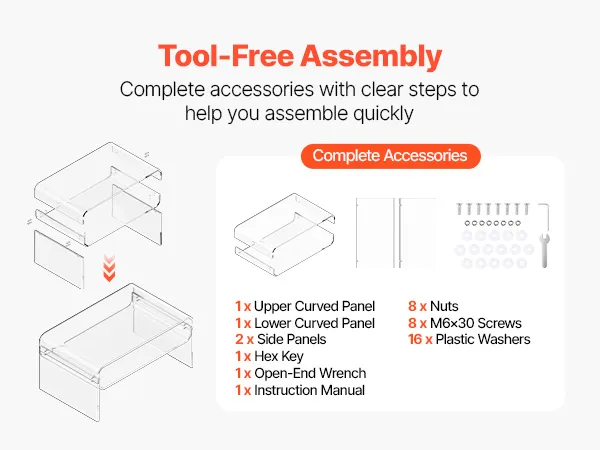 Tool-Free Assembly

Complete accessories with clear steps to help you assemble quickly

Complete Accessories

1 x Upper Curved Panel
1 x Lower Curved Panel
2 x Side Panels
1 x Hex Key
1 x Open-End Wrench
1 x Instruction Manual

8 x Nuts
8 x M6×30 Screws
16 x Plastic Washers