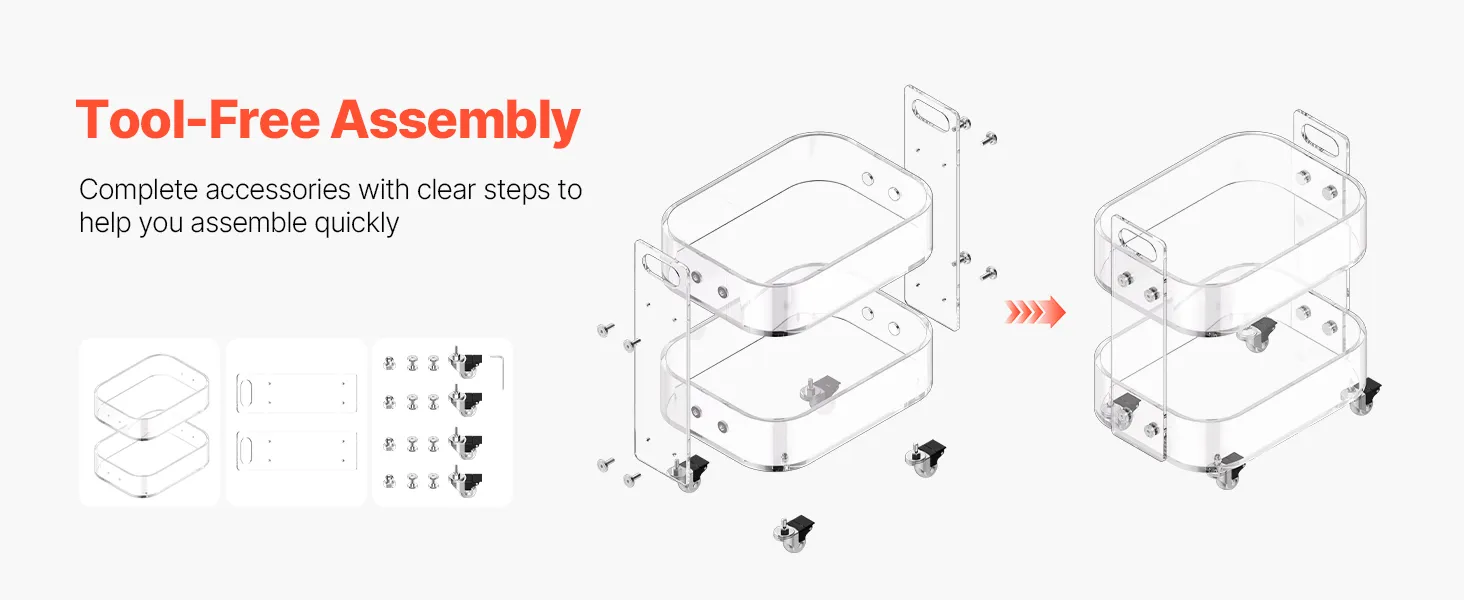 Tool-Free Assembly

Complete accessories with clear steps to help you assemble quickly