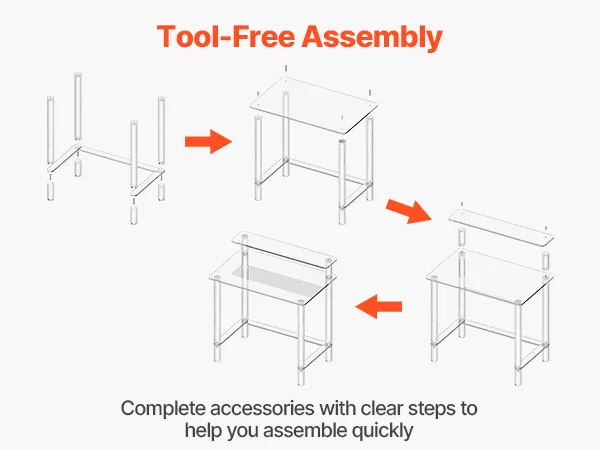 Tool-Free Assembly

Complete accessories with clear steps to help you assemble quickly