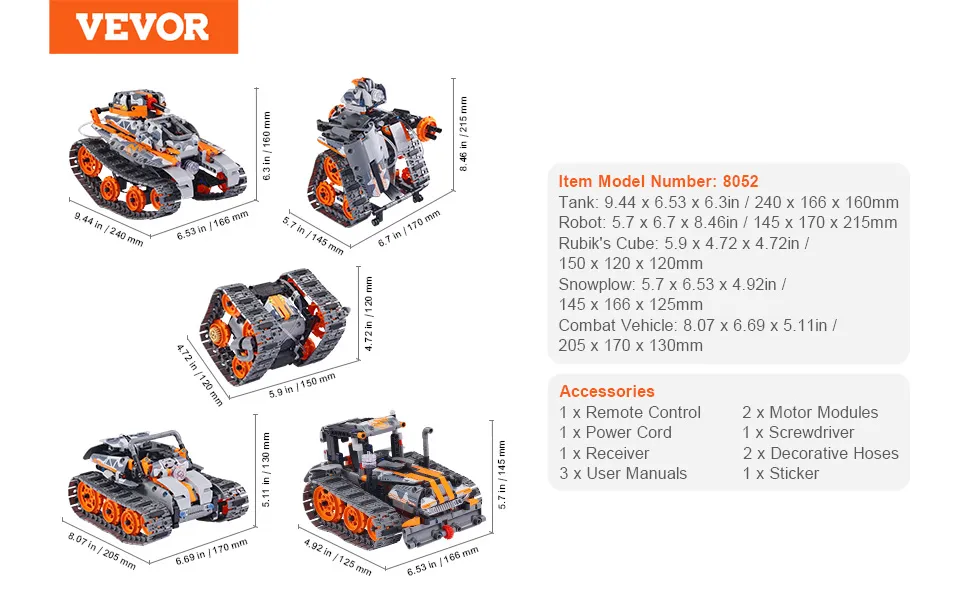 VEVOR

6.3 in / 160 mm
9.44 in / 240 mm
6.53 in / 166 mm

8.46 in / 215 mm
5.7 in / 145 mm
6.7 in / 170 mm

4.72 in / 120 mm
4.72 in / 120 mm
5.9 in / 150 mm

5.11 in / 130 mm
8.07 in / 205 mm
6.69 in / 170 mm

5.7 in / 145 mm
4.92 in / 125 mm
6.53 in / 166 mm

Item Model Number: 8052
Tank: 9.44 x 6.53 x 6.3in / 240 x 166 x 160mm
Robot: 5.7 x 6.7 x 8.46in / 145 x 170 x 215mm
Rubik's Cube: 5.9 x 4.72 x 4.72in / 150 x 120 x 120mm
Snowplow: 5.7 x 6.53 x 4.92in / 145 x 166 x 125mm
Combat Vehicle: 8.07 x 6.69 x 5.11in / 205 x 170 x 130mm

Accessories
1 x Remote Control
1 x Power Cord
1 x Receiver
3 x User Manuals
2 x Motor Modules
1 x Screwdriver
2 x Decorative Hoses
1 x Sticker