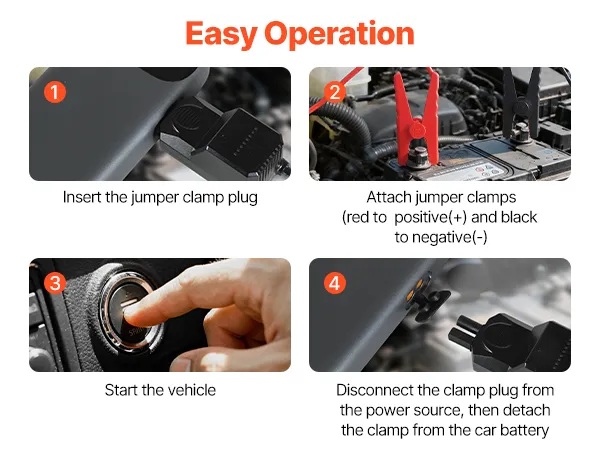 Easy Operation

1

Insert the jumper clamp plug

2

Attach jumper clamps (red to positive(+) and black to negative(-)

3

Start the vehicle

4

Disconnect the clamp plug from the power source, then detach the clamp from the car battery